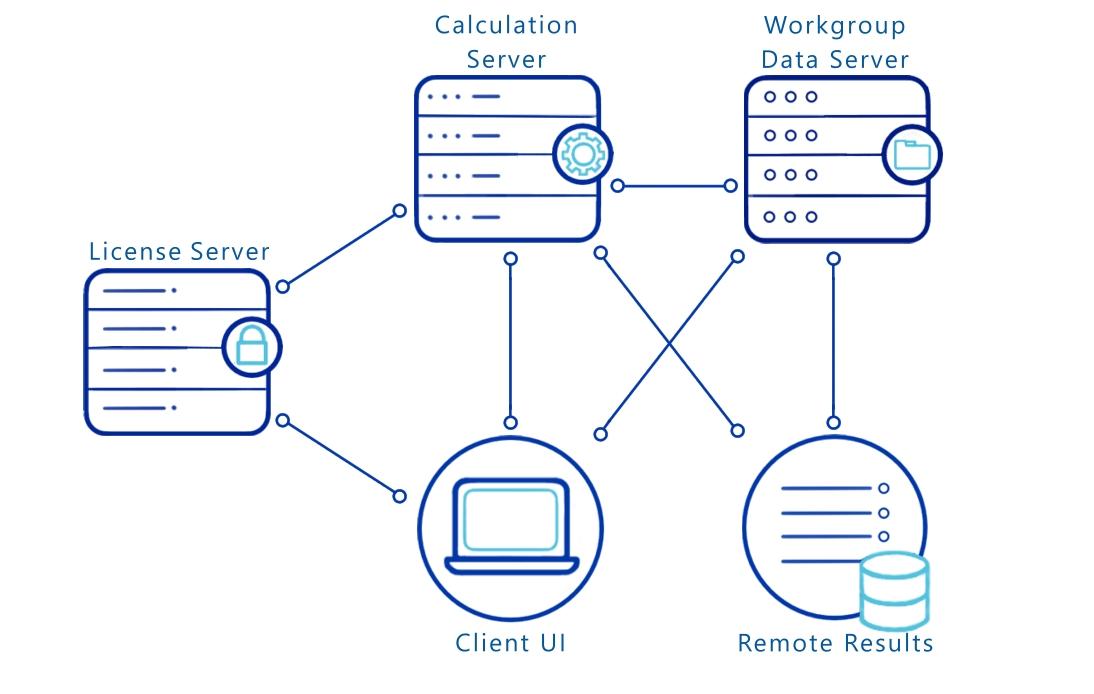 Calculation Server

Workgroup Data Server

License Server

Client UI

Remote Results